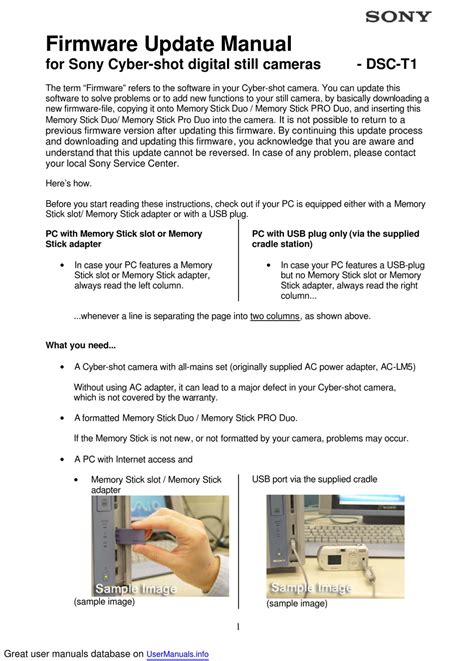 SONY

Firmware Update Manual
for Sony Cyber-shot digital still cameras - DSC-T1

The term "Firmware" refers to the software in your Cyber-shot camera. You can update this software to solve problems or to add new functions to your still camera, by basically downloading a new firmware-file, copying it onto Memory Stick Duo / Memory Stick PRO Duo, and inserting this Memory Stick Duo/ Memory Stick Pro Duo into the camera. It is not possible to return to a previous firmware version after updating this firmware. By continuing this update process and downloading and updating this firmware, you acknowledge that you are aware and understand that this update cannot be reversed. In case of any problem, please contact your local Sony Service Center.

Here's how.

Before you start reading these instructions, check out if your PC is equipped either with a Memory Stick slot/ Memory Stick adapter or with a USB plug.

PC with Memory Stick slot or Memory Stick adapter

• In case your PC features a Memory Stick slot or Memory Stick adapter, always read the left column.

PC with USB plug only (via the supplied cradle station)

• In case your PC features a USB-plug but no Memory Stick slot or Memory Stick adapter, always read the right column...

...whenever a line is separating the page into two columns, as shown above.

What you need...

• A Cyber-shot camera with all-mains set (originally supplied AC power adapter, AC-LM5)

Without using AC adapter, it can lead to a major defect in your Cyber-shot camera, which is not covered by the warranty.

• A formatted Memory Stick Duo / Memory Stick PRO Duo.

If the Memory Stick is not new, or not formatted by your camera, problems may occur.

• A PC with Internet access and

• Memory Stick slot / Memory Stick adapter

Sample Image
(sample image)

USB port via the supplied cradle

Sample Image
(sample image)

1

Great user manuals database on UserManuals.info